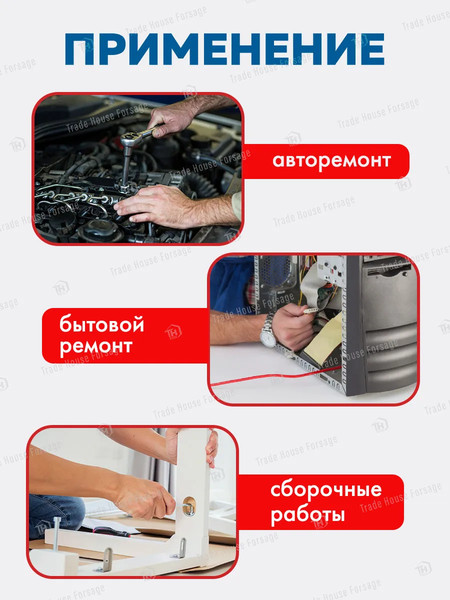 ПРИМЕНЕНИЕ

авторемонт

бытовой ремонт

сборочные работы

Trade House Forsage