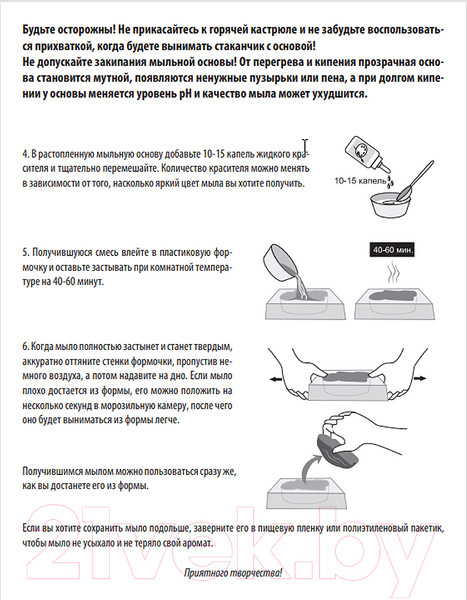 Будьте осторожны! Не прикасайтесь к горячей кастрюле и не забудьте воспользоваться прихваткой, когда будете вынимать стаканчик с основой!
Не допускайте закипания мыльной основы! От перегрева и кипения прозрачная основа становится мутной, появляются ненужные пузырьки или пена, а при долгом кипении у основы меняется уровень pH и качество мыла может ухудшится.

4. В растопленную мыльную основу добавьте 10-15 капель жидкого красителя и тщательно перемешайте. Количество красителя можно менять в зависимости от того, насколько яркий цвет мыла вы хотите получить.

10-15 капель

5. Получившуюся смесь влейте в пластиковую формочку и оставьте застывать при комнатной температуре на 40-60 минут.

40-60 мин.

6. Когда мыло полностью застынет и станет твердым, аккуратно оттяните стенки формочки, пропустив немного воздуха, а потом надавите на дно. Если мыло плохо достается из формы, его можно положить на несколько секунд в морозильную камеру, после чего оно будет выниматься из формы легче.

Получившимся мылом можно пользоваться сразу же, как вы достанете его из формы.

Если вы хотите сохранить мыло подольше, заверните его в пищевую пленку или полиэтиленовый пакетик, чтобы мыло не усыхало и не теряло свой аромат.

Приятного творчества!

21vek.by