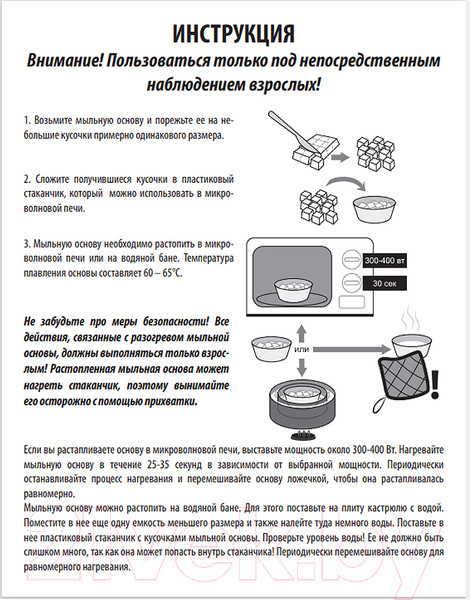 ИНСТРУКЦИЯ

Внимание! Пользоваться только под непосредственным наблюдением взрослых!

1. Возьмите мыльную основу и порежьте ее на небольшие кусочки примерно одинакового размера.

2. Сложите получившиеся кусочки в пластиковый стаканчик, который можно использовать в микроволновой печи.

3. Мыльную основу необходимо растопить в микроволновой печи или на водяной бане. Температура плавления основы составляет 60 – 65°С.

300-400 вт

30 сек

или

Не забудьте про меры безопасности! Все действия, связанные с разогревом мыльной основы, должны выполняться только взрослым! Растопленная мыльная основа может нагреть стаканчик, поэтому вынимайте его осторожно с помощью прихватки.

Если вы растапливаете основу в микроволновой печи, выставьте мощность около 300-400 Вт. Нагревайте мыльную основу в течение 25-35 секунд в зависимости от выбранной мощности. Периодически останавливайте процесс нагревания и перемешивайте основу ложечкой, чтобы она растапливалась равномерно.
Мыльную основу можно растопить на водяной бане. Для этого поставьте на плиту кастрюлю с водой. Поместите в нее еще одну емкость меньшего размера и также налейте туда немного воды. Поставьте в нее пластиковый стаканчик с кусочками мыльной основы. Проверьте уровень воды! Ее не должно быть слишком много, так как она может попасть внутрь стаканчика! Периодически перемешивайте основу для равномерного нагревания.

21vek.by