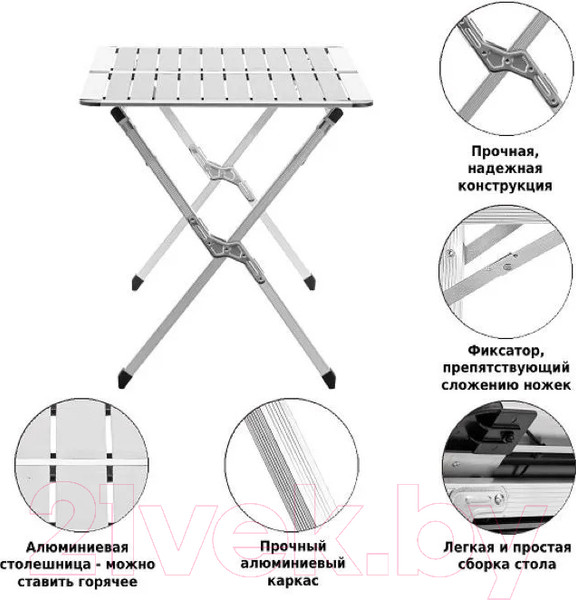 Прочная, надежная конструкция

Фиксатор, препятствующий сложению ножек

Алюминиевая столешница - можно ставить горячее

Прочный алюминиевый каркас

Легкая и простая сборка стола

21vek.by