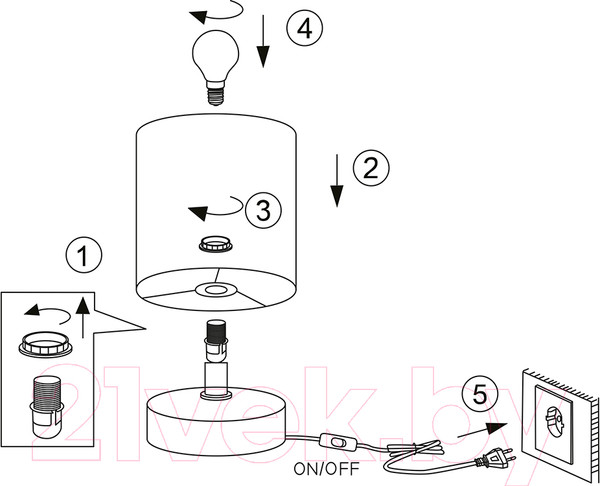 4

2

3

1

5

ON/OFF

21vek.by