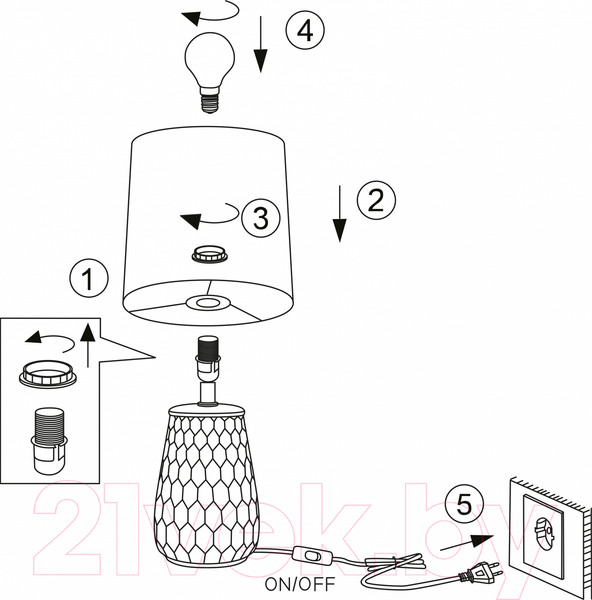 4

2

3

1

5

21vek.by

ON/OFF