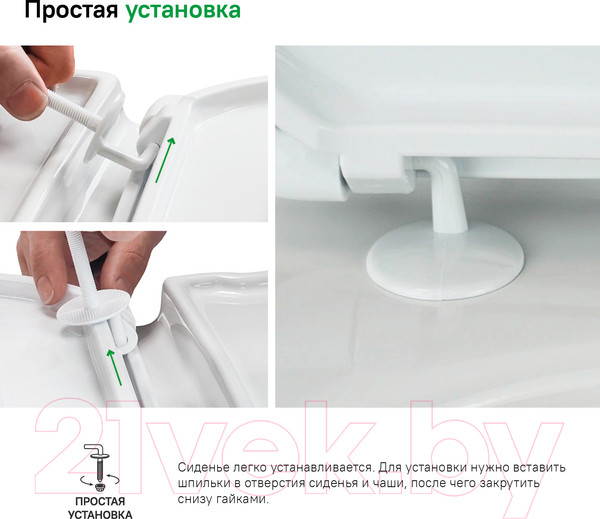 Простая установка

21vek.by

ПРОСТАЯ УСТАНОВКА

Сиденье легко устанавливается. Для установки нужно вставить шпильки в отверстия сиденья и чаши, после чего закрутить снизу гайками.