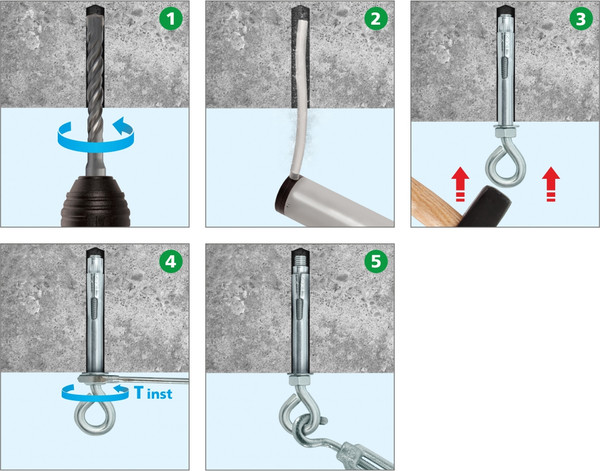 1

2

3

4

T inst

5