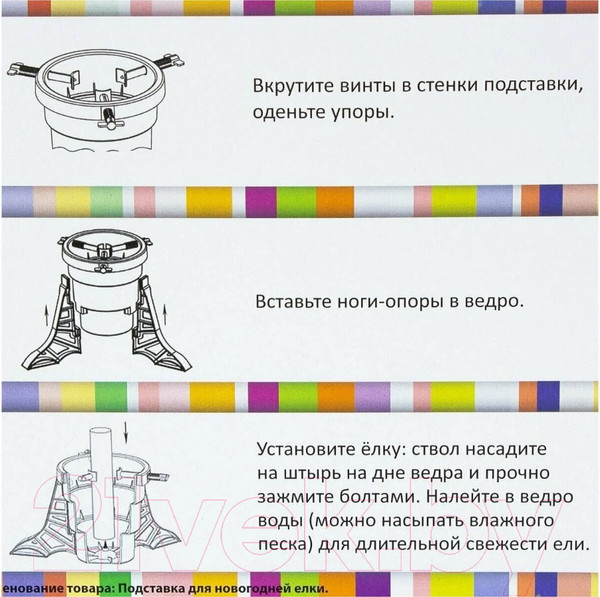 Вкрутите винты в стенки подставки, оденьте упоры.

Вставьте ноги-опоры в ведро.

Установите ёлку: ствол насадите на штырь на дне ведра и прочно зажмите болтами. Налейте в ведро воды (можно насыпать влажного песка) для длительной свежести ели.

21vek.by

енование товара: Подставка для новогодней елки.