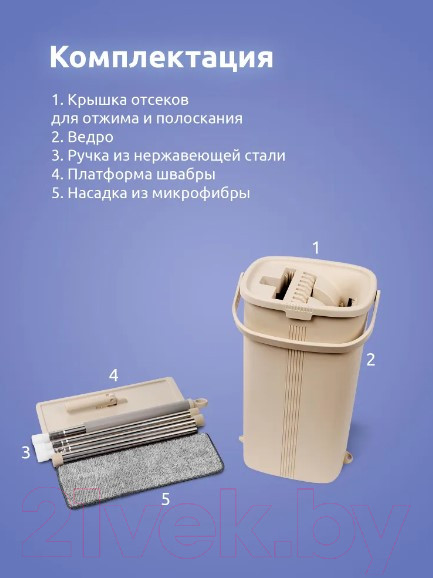 Комплектация

1. Крышка отсеков для отжима и полоскания
2. Ведро
3. Ручка из нержавеющей стали
4. Платформа швабры
5. Насадка из микрофибры

1

2

4

3

5

21vek.by