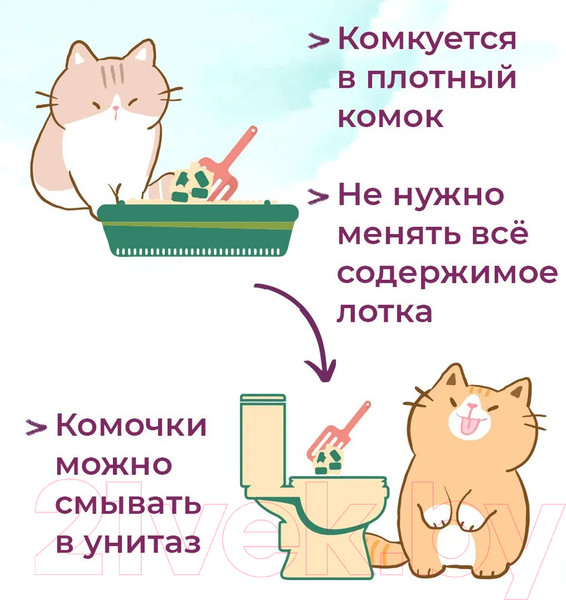 > Комкуется в плотный комок

> Не нужно менять всё содержимое лотка

> Комочки можно смывать в унитаз

21vek.by