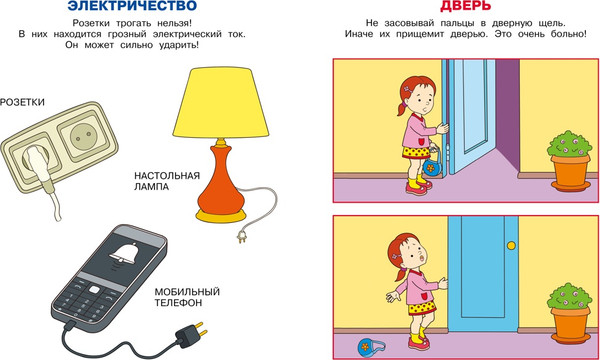 ЭЛЕКТРИЧЕСТВО

Розетки трогать нельзя! В них находится грозный электрический ток. Он может сильно ударить!

РОЗЕТКИ

НАСТОЛЬНАЯ ЛАМПА

МОБИЛЬНЫЙ ТЕЛЕФОН

ДВЕРЬ

Не засовывай пальцы в дверную щель. Иначе их прищемит дверью. Это очень больно!