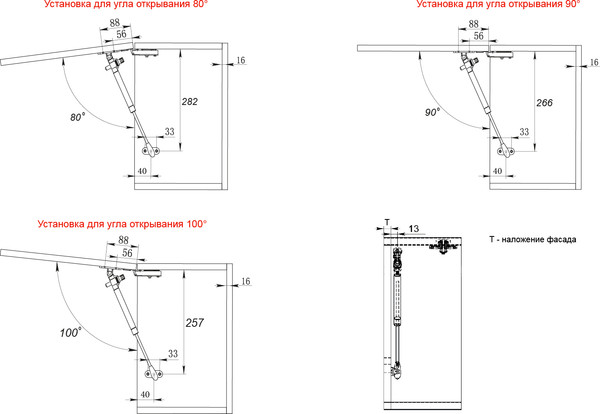 Установка для угла открывания 80°

88
56
16
282
80°
33
40

Установка для угла открывания 90°

88
56
16
266
90°
33
40

Установка для угла открывания 100°

88
56
16
257
100°
33
40

T
13
T - наложение фасада