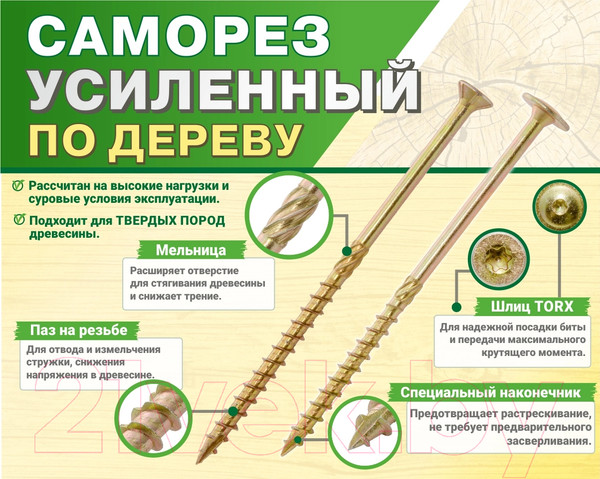 САМОРЕЗ
УСИЛЕННЫЙ
ПО ДЕРЕВУ

Рассчитан на высокие нагрузки и суровые условия эксплуатации.

Подходит для ТВЕРДЫХ ПОРОД древесины.

Мельница

Расширяет отверстие для стягивания древесины и снижает трение.

Паз на резьбе

Для отвода и измельчения стружки, снижения напряжения в древесине.

Шлиц TORX

Для надежной посадки биты и передачи максимального крутящего момента.

Специальный наконечник

Предотвращает растрескивание, не требует предварительного засверливания.

21vek.by