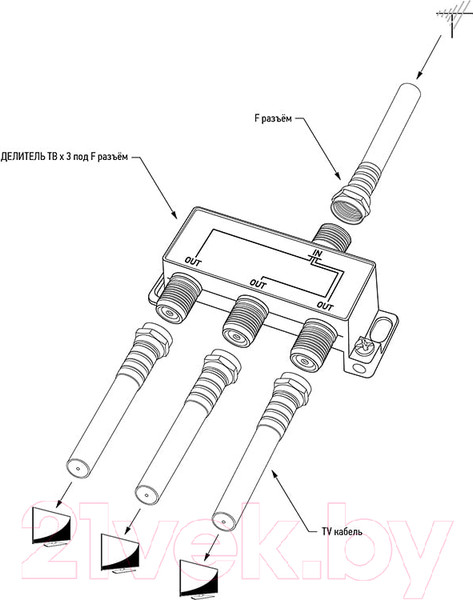 F разъём

ДЕЛИТЕЛЬ ТВ х 3 под F разъём

OUT

IN

OUT

OUT

TV кабель

21vek.by