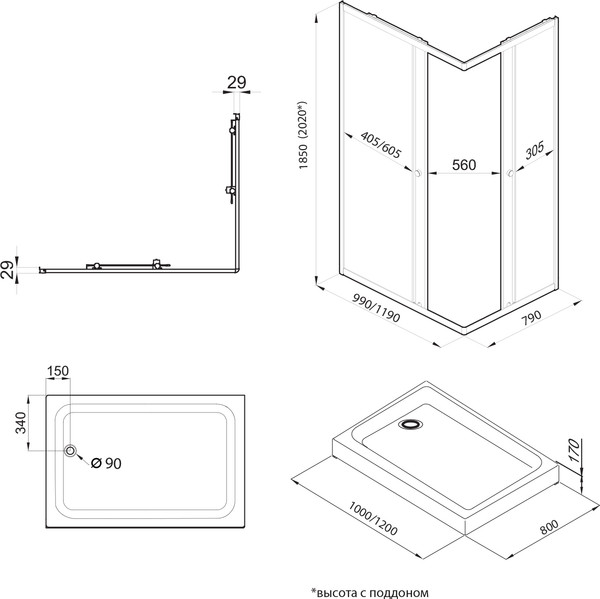 29

29

1850 (2020*)

405/605

560

305

990/1190

790

150

340

Ø 90

170

1000/1200

800

*высота с поддоном