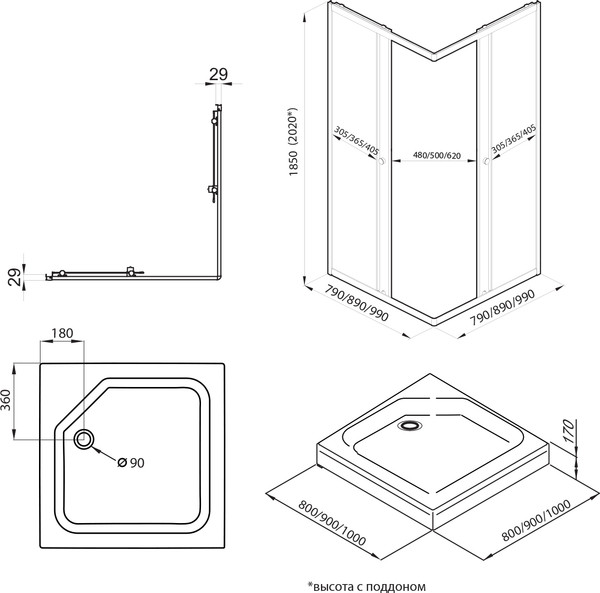 29

29

1850 (2020*)

305/365/405

480/500/620

305/365/405

790/890/990

790/890/990

180

360

Ø 90

170

800/900/1000

800/900/1000

*высота с поддоном