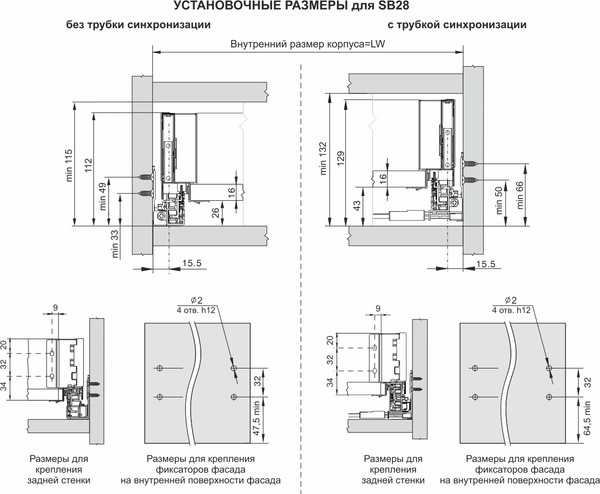 УСТАНОВОЧНЫЕ РАЗМЕРЫ для SB28

без трубки синхронизации

с трубкой синхронизации

Внутренний размер корпуса=LW

min 115
112
min 49
min 33
16
26
15.5

min 132
129
16
43
min 50
min 66
15.5

9
20
32
34

$\varnothing 2$
4 отв. h12
32
47,5 min

9
20
32
34

$\varnothing 2$
4 отв. h12
32
64,5 min

Размеры для крепления задней стенки

Размеры для крепления фиксаторов фасада на внутренней поверхности фасада

Размеры для крепления задней стенки

Размеры для крепления фиксаторов фасада на внутренней поверхности фасада