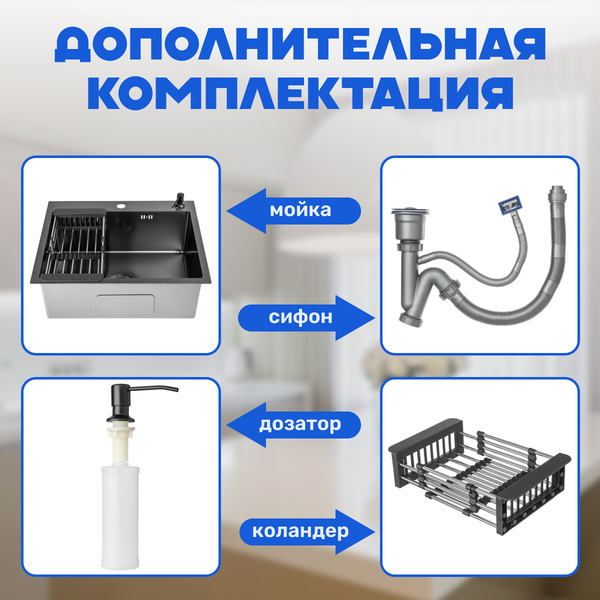 ДОПОЛНИТЕЛЬНАЯ КОМПЛЕКТАЦИЯ

мойка

сифон

дозатор

коландер