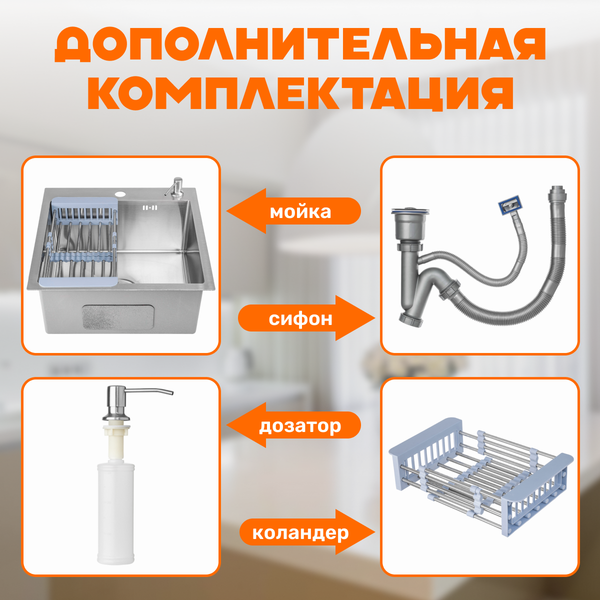 ДОПОЛНИТЕЛЬНАЯ КОМПЛЕКТАЦИЯ

мойка

сифон

дозатор

коландер