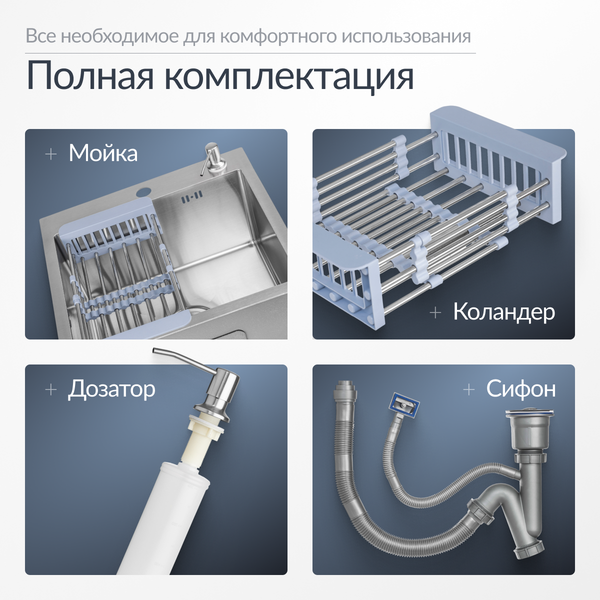 Все необходимое для комфортного использования

Полная комплектация

+ Мойка

+ Коландер

+ Дозатор

+ Сифон