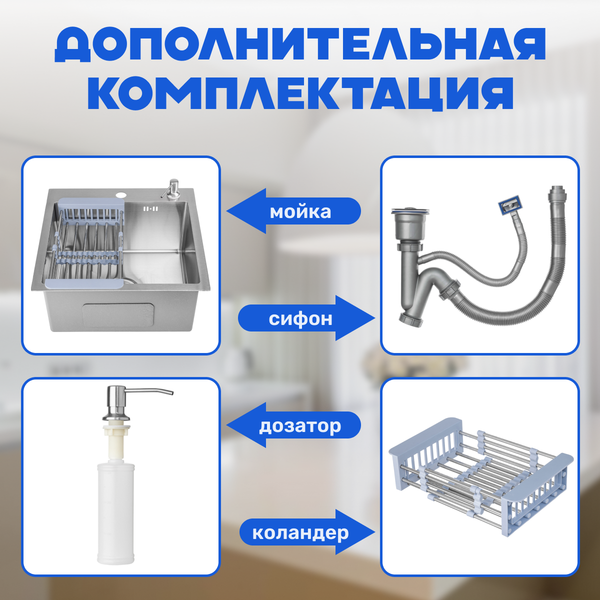 ДОПОЛНИТЕЛЬНАЯ КОМПЛЕКТАЦИЯ

мойка

сифон

дозатор

коландер