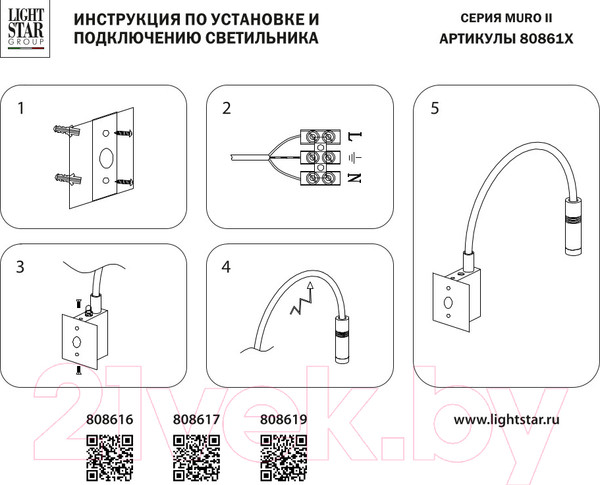 LIGHT STAR GROUP

ИНСТРУКЦИЯ ПО УСТАНОВКЕ И ПОДКЛЮЧЕНИЮ СВЕТИЛЬНИКА

СЕРИЯ MURO II
АРТИКУЛЫ 80861X

1

2

L

N

3

4

5

21vek.by

808616

808617

808619

www.lightstar.ru