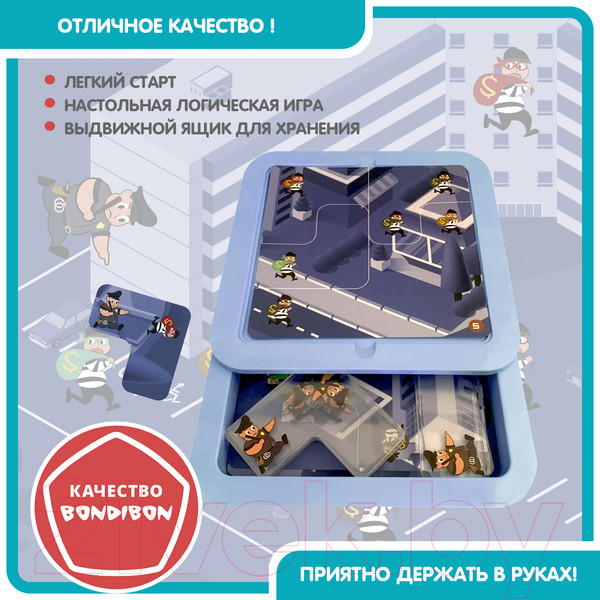 ОТЛИЧНОЕ КАЧЕСТВО !

ЛЕГКИЙ СТАРТ
НАСТОЛЬНАЯ ЛОГИЧЕСКАЯ ИГРА
ВЫДВИЖНОЙ ЯЩИК ДЛЯ ХРАНЕНИЯ

5

КАЧЕСТВО
BONDIBON

21vek.by

ПРИЯТНО ДЕРЖАТЬ В РУКАХ!