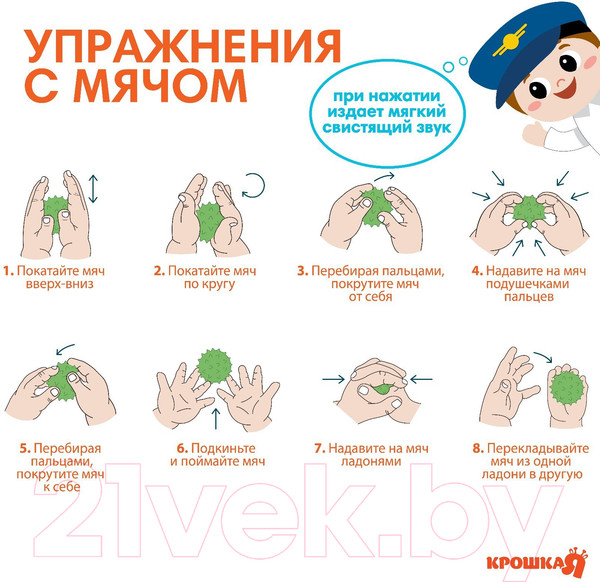 УПРАЖНЕНИЯ С МЯЧОМ

при нажатии издает мягкий свистящий звук

1. Покатайте мяч вверх-вниз

2. Покатайте мяч по кругу

3. Перебирая пальцами, покрутите мяч от себя

4. Надавите на мяч подушечками пальцев

5. Перебирая пальцами, покрутите мяч к себе

6. Подкиньте и поймайте мяч

7. Надавите на мяч ладонями

8. Перекладывайте мяч из одной ладони в другую

21vek.by

КРОШКА Я