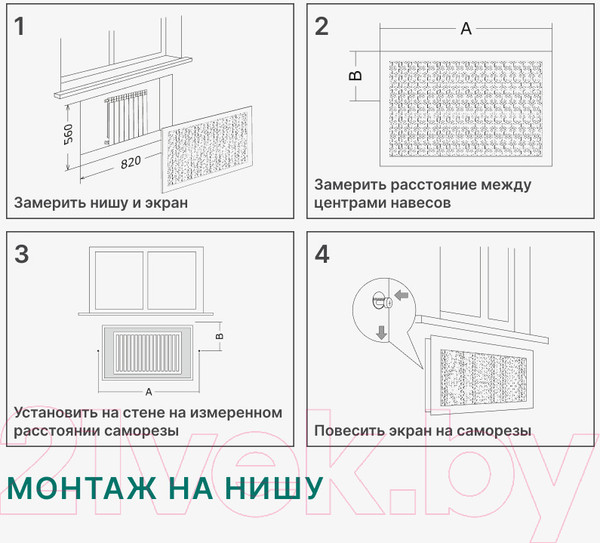 1

560

820

Замерить нишу и экран

2

A

B

Замерить расстояние между центрами навесов

3

B

A

Установить на стене на измеренном расстоянии саморезы

4

Повесить экран на саморезы

МОНТАЖ НА НИШУ

21vek.by