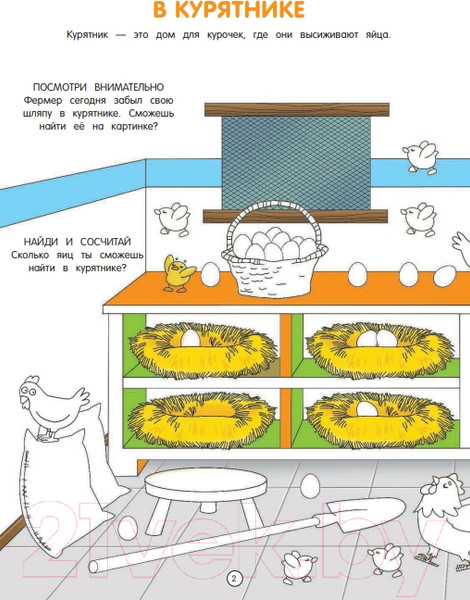 В КУРЯТНИКЕ

Курятник — это дом для курочек, где они высиживают яйца.

ПОСМОТРИ ВНИМАТЕЛЬНО
Фермер сегодня забыл свою шляпу в курятнике. Сможешь найти её на картинке?

НАЙДИ И СОСЧИТАЙ
Сколько яиц ты сможешь найти в курятнике?

21vek.by

2