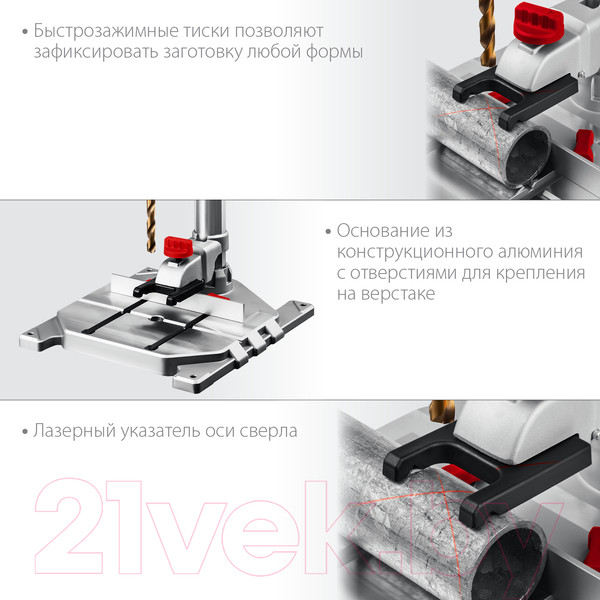 • Быстрозажимные тиски позволяют зафиксировать заготовку любой формы

• Основание из конструкционного алюминия с отверстиями для крепления на верстаке

• Лазерный указатель оси сверла

21vek.by