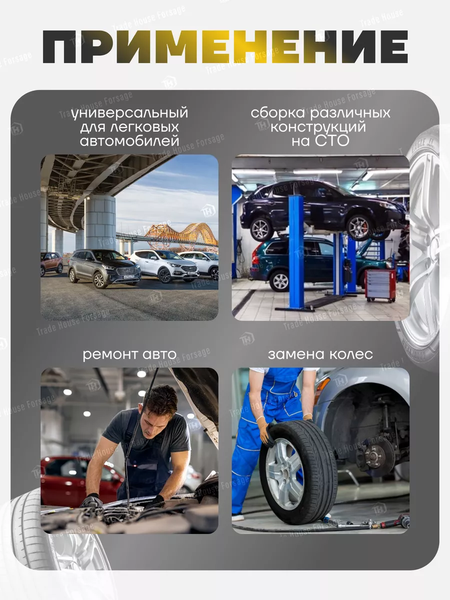 ПРИМЕНЕНИЕ

универсальный для легковых автомобилей

сборка различных конструкций на СТО

ремонт авто

замена колес

Trade House Forsage