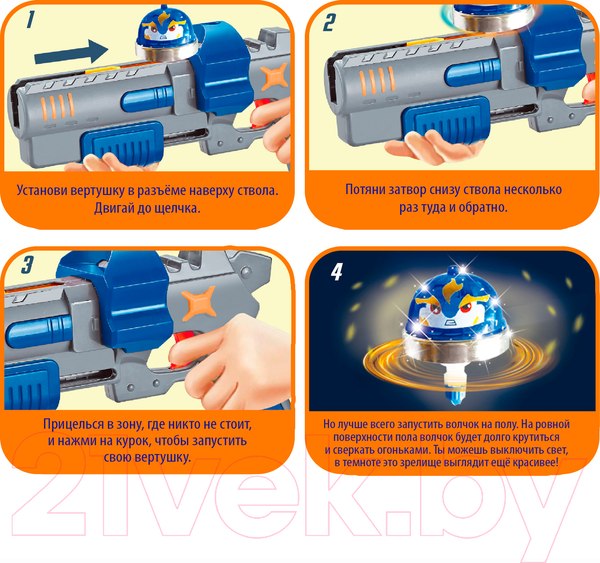 1

Установи вертушку в разъёме наверху ствола. Двигай до щелчка.

2

Потяни затвор снизу ствола несколько раз туда и обратно.

3

Прицелься в зону, где никто не стоит, и нажми на курок, чтобы запустить свою вертушку.

4

Но лучше всего запустить волчок на полу. На ровной поверхности пола волчок будет долго крутиться и сверкать огоньками. Ты можешь выключить свет, в темноте это зрелище выглядит ещё красивее!

21vek.by