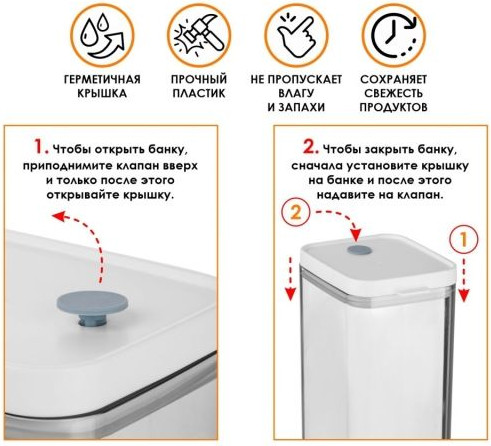 ГЕРМЕТИЧНАЯ КРЫШКА

ПРОЧНЫЙ ПЛАСТИК

НЕ ПРОПУСКАЕТ ВЛАГУ И ЗАПАХИ

СОХРАНЯЕТ СВЕЖЕСТЬ ПРОДУКТОВ

1. Чтобы открыть банку, приподнимите клапан вверх и только после этого открывайте крышку.

2. Чтобы закрыть банку, сначала установите крышку на банке и после этого надавите на клапан.

2

1