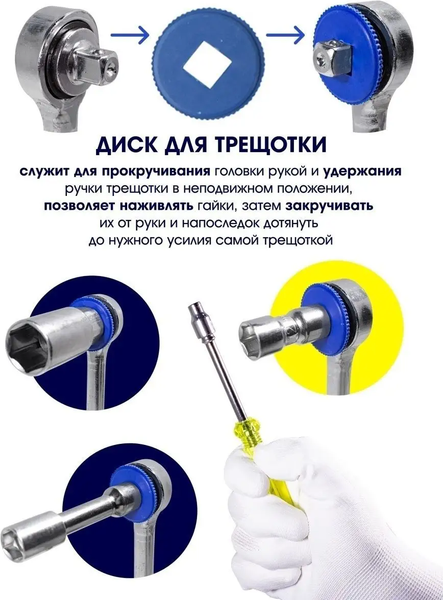 ДИСК ДЛЯ ТРЕЩОТКИ

служит для прокручивания головки рукой и удержания ручки трещотки в неподвижном положении, позволяет наживлять гайки, затем закручивать их от руки и напоследок дотянуть до нужного усилия самой трещоткой