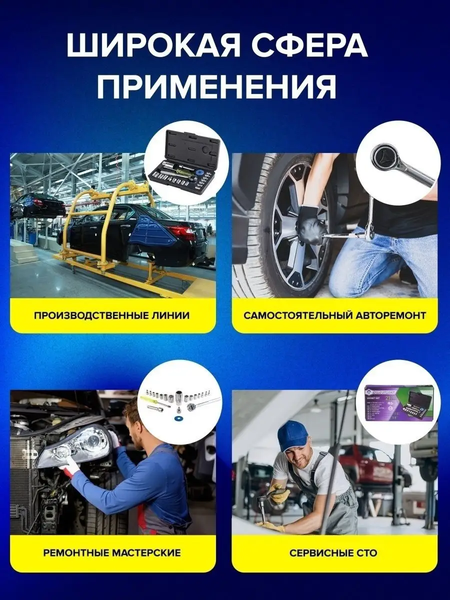 ШИРОКАЯ СФЕРА ПРИМЕНЕНИЯ

ПРОИЗВОДСТВЕННЫЕ ЛИНИИ

САМОСТОЯТЕЛЬНЫЙ АВТОРЕМОНТ

РЕМОНТНЫЕ МАСТЕРСКИЕ

СЕРВИСНЫЕ СТО