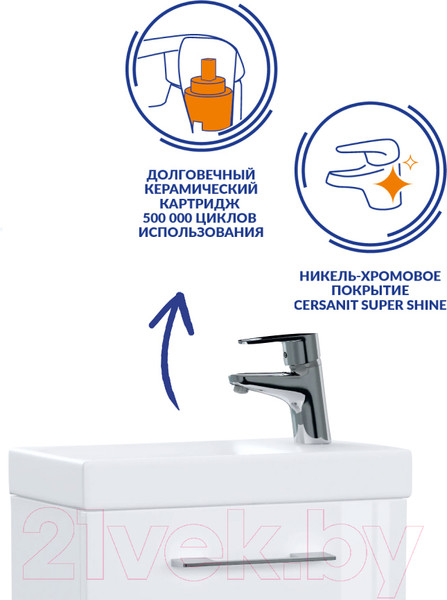 ДОЛГОВЕЧНЫЙ КЕРАМИЧЕСКИЙ КАРТРИДЖ 500 000 ЦИКЛОВ ИСПОЛЬЗОВАНИЯ

НИКЕЛЬ-ХРОМОВОЕ ПОКРЫТИЕ CERSANIT SUPER SHINE

21vek.by