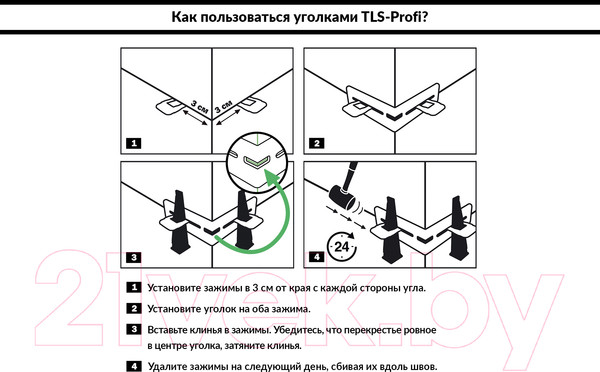 Как пользоваться уголками TLS-Profi?

3 см 3 см

1

2

3

24

4

21vek.by

1 Установите зажимы в 3 см от края с каждой стороны угла.

2 Установите уголок на оба зажима.

3 Вставьте клинья в зажимы. Убедитесь, что перекрестье ровное в центре уголка, затяните клинья.

4 Удалите зажимы на следующий день, сбивая их вдоль швов.