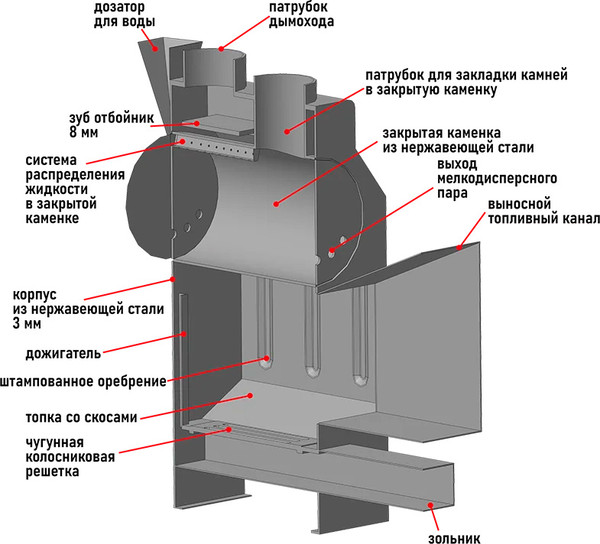 дозатор
для воды

патрубок
дымохода

патрубок для закладки камней
в закрытую каменку

зуб отбойник
8 мм

закрытая каменка
из нержавеющей стали

система
распределения
жидкости
в закрытой
каменке

выход
мелкодисперсного
пара

выносной
топливный канал

корпус
из нержавеющей стали
3 мм

дожигатель

штампованное оребрение

топка со скосами

чугунная
колосниковая
решетка

зольник