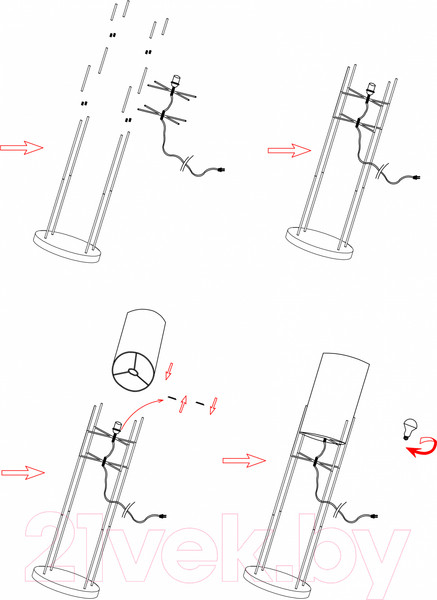 21vek.by