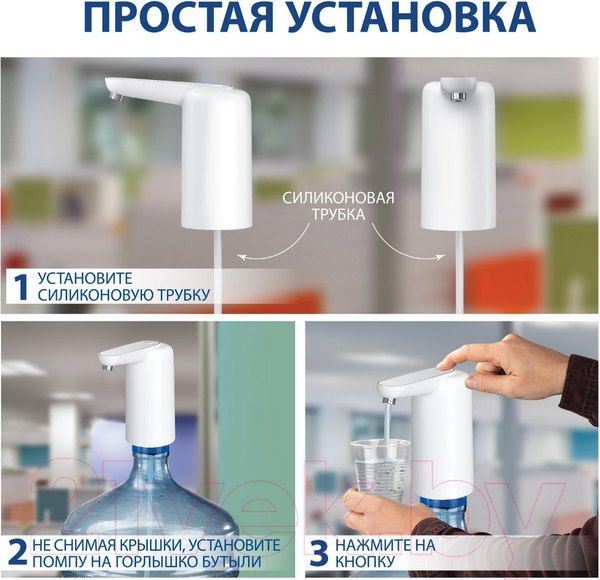 ПРОСТАЯ УСТАНОВКА

СИЛИКОНОВАЯ ТРУБКА

1 УСТАНОВИТЕ СИЛИКОНОВУЮ ТРУБКУ

2 НЕ СНИМАЯ КРЫШКИ, УСТАНОВИТЕ ПОМПУ НА ГОРЛЫШКО БУТЫЛИ

3 НАЖМИТЕ НА КНОПКУ

21vek.by