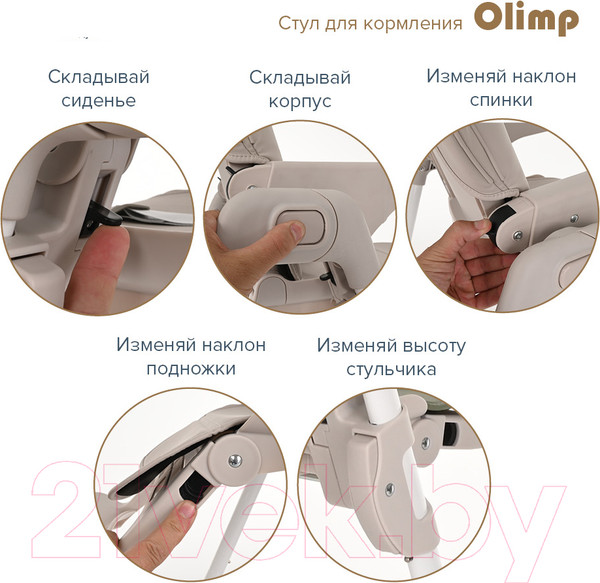 Стул для кормления Olimp

Складывай сиденье

Складывай корпус

Изменяй наклон спинки

Изменяй наклон подножки

Изменяй высоту стульчика

21vek.by