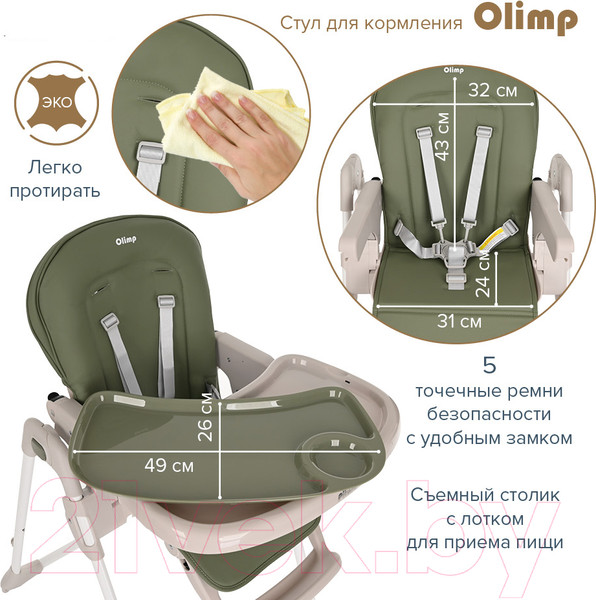 Стул для кормления Olimp

ЭКО

Легко протирать

Olimp

32 см

43 см

24 см

31 см

Olimp

26 см

49 см

5
точечные ремни безопасности с удобным замком

Съемный столик с лотком для приема пищи

21vek.by