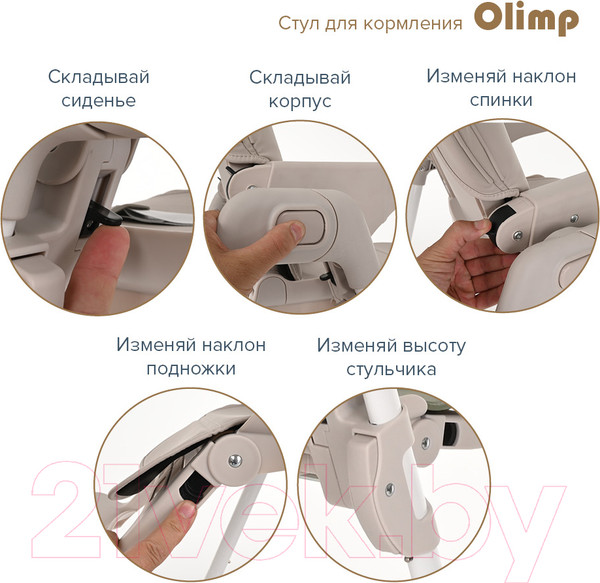 Стул для кормления Olimp

Складывай сиденье

Складывай корпус

Изменяй наклон спинки

Изменяй наклон подножки

Изменяй высоту стульчика

21vek.by