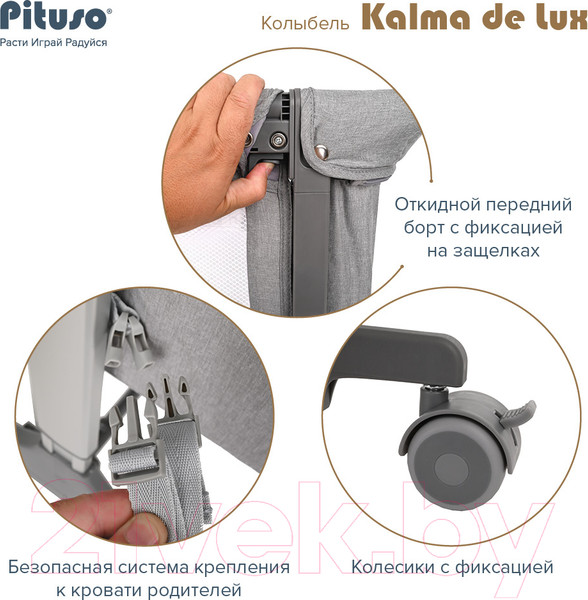 Pituso®
Расти Играй Радуйся

Колыбель Kalma de Lux

Откидной передний борт с фиксацией на защелках

Безопасная система крепления к кровати родителей

Колесики с фиксацией

21vek.by