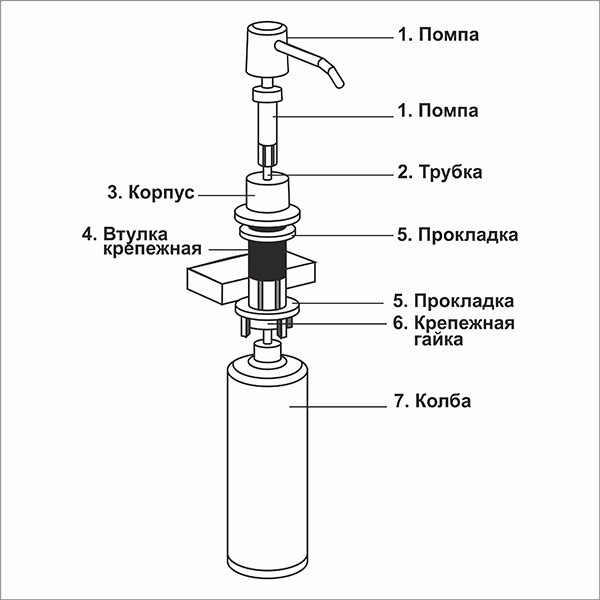 1. Помпа

1. Помпа

2. Трубка

3. Корпус

4. Втулка крепежная

5. Прокладка

5. Прокладка

6. Крепежная гайка

7. Колба