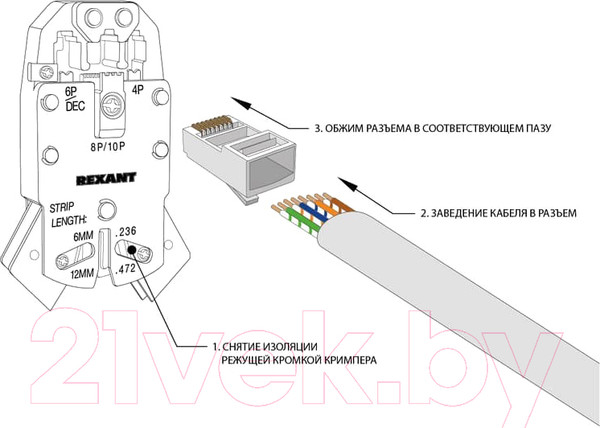 6P
DEC

4P

8P/10P

REXANT

STRIP
LENGTH:

6MM

12MM

.236

.472

3. ОБЖИМ РАЗЪЕМА В СООТВЕТСТВУЮЩЕМ ПАЗУ

2. ЗАВЕДЕНИЕ КАБЕЛЯ В РАЗЪЕМ

1. СНЯТИЕ ИЗОЛЯЦИИ
РЕЖУЩЕЙ КРОМКОЙ КРИМПЕРА

21vek.by