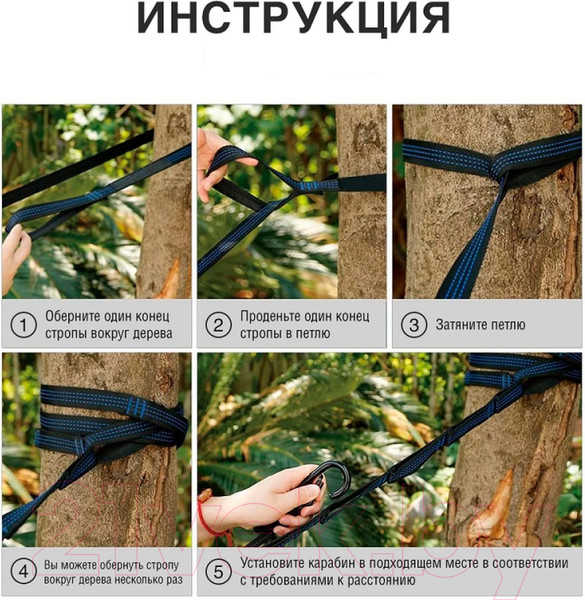 ИНСТРУКЦИЯ

1 Оберните один конец стропы вокруг дерева

2 Проденьте один конец стропы в петлю

3 Затяните петлю

4 Вы можете обернуть стропу вокруг дерева несколько раз

5 Установите карабин в подходящем месте в соответствии с требованиями к расстоянию