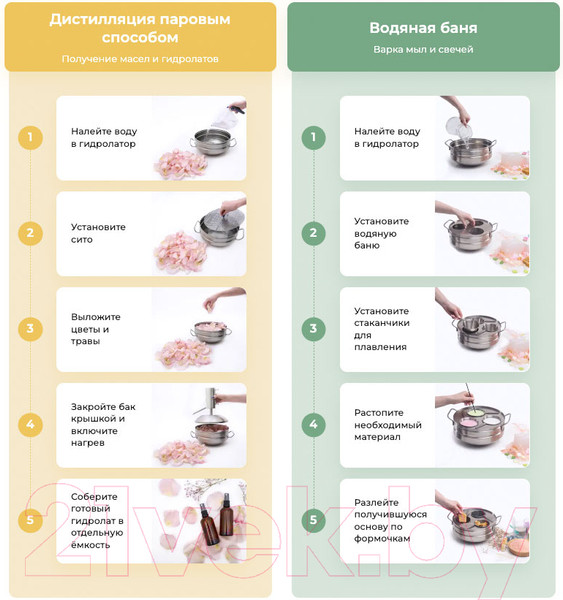 Дистилляция паровым способом

Получение масел и гидролатов

1
Налейте воду в гидролатор

2
Установите сито

3
Выложите цветы и травы

4
Закройте бак крышкой и включите нагрев

5
Соберите готовый гидролат в отдельную ёмкость

Водяная баня

Варка мыл и свечей

1
Налейте воду в гидролатор

2
Установите водяную баню

3
Установите стаканчики для плавления

4
Растопите необходимый материал

5
Разлейте получившуюся основу по формочкам

21vek.by