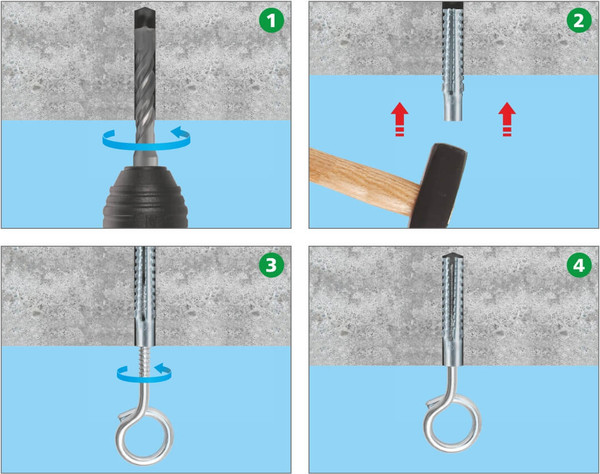 1
2
3
4