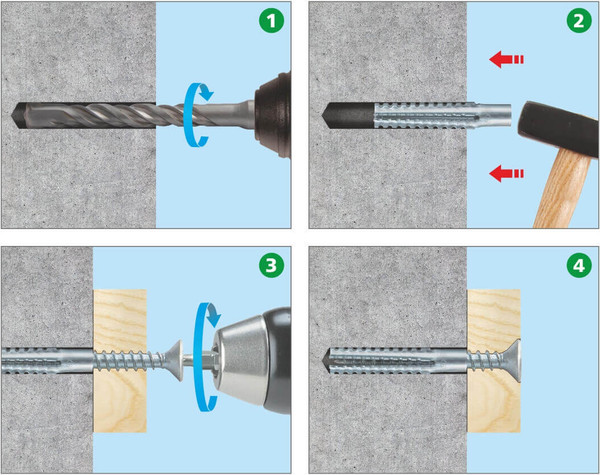 1

2

3

4