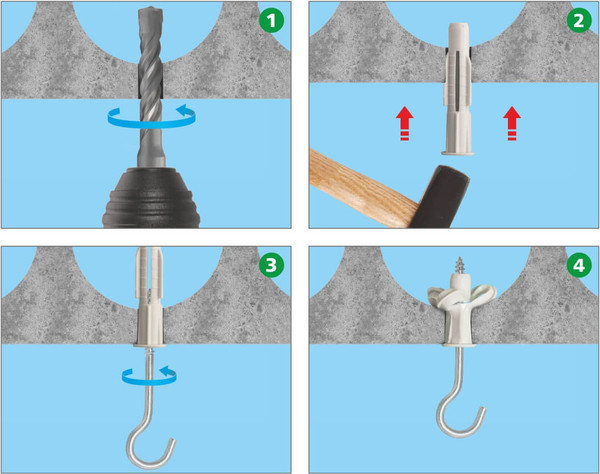 1

2

3

4