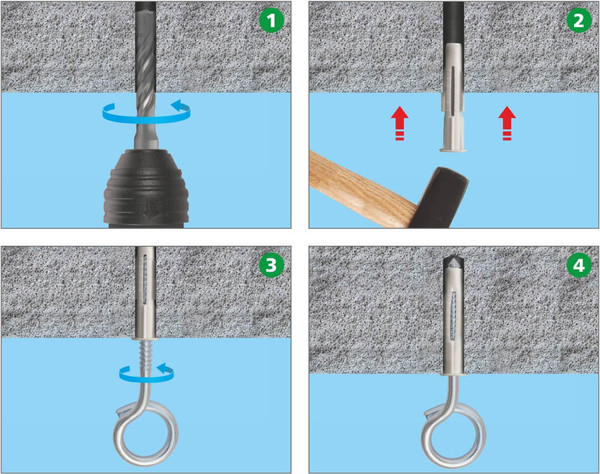 1
2
3
4